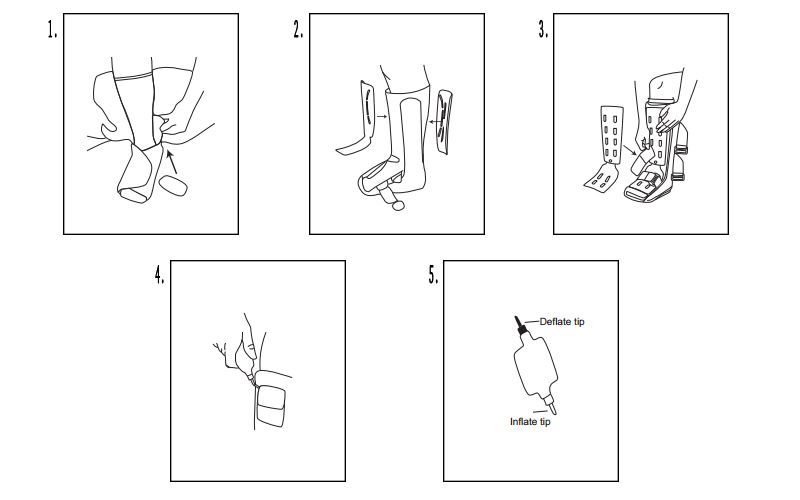 1.

2.

3.

4.

5.

Deflate tip

Inflate tip