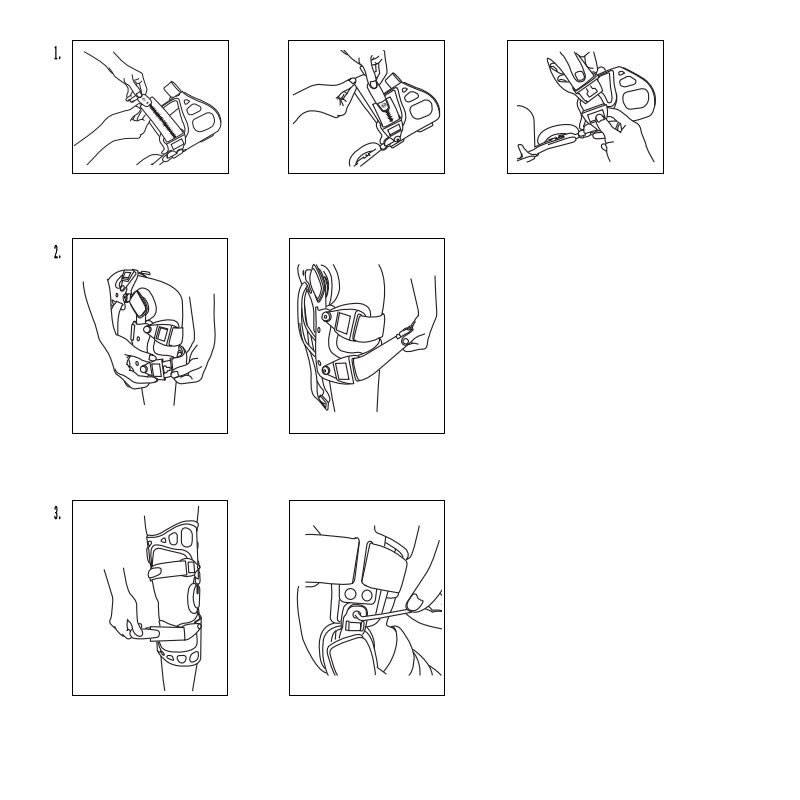 1.

2.

3.