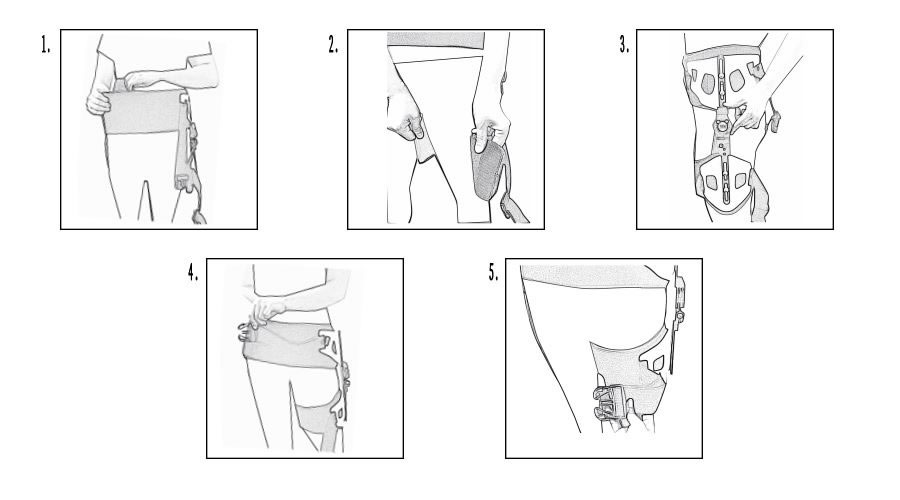 1.

2.

3.

4.

5.