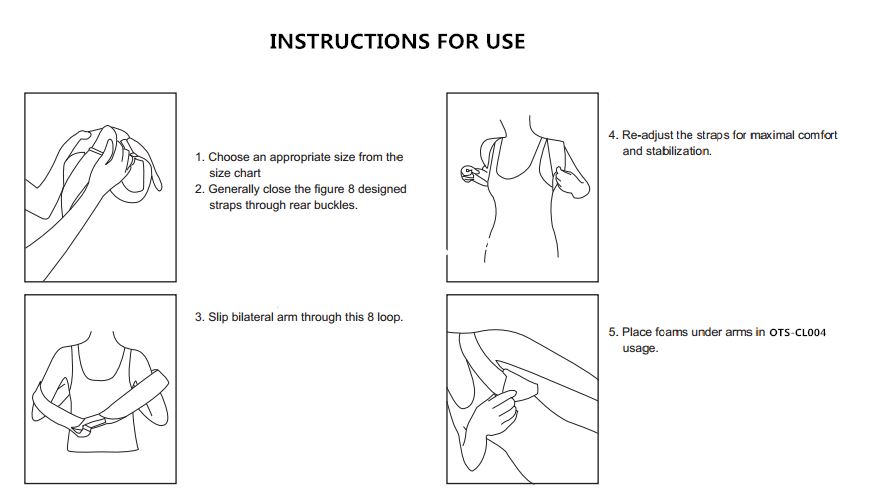 INSTRUCTIONS FOR USE

1. Choose an appropriate size from the size chart
2. Generally close the figure 8 designed straps through rear buckles.

3. Slip bilateral arm through this 8 loop.

4. Re-adjust the straps for maximal comfort and stabilization.

5. Place foams under arms in OTS-CL004 usage.